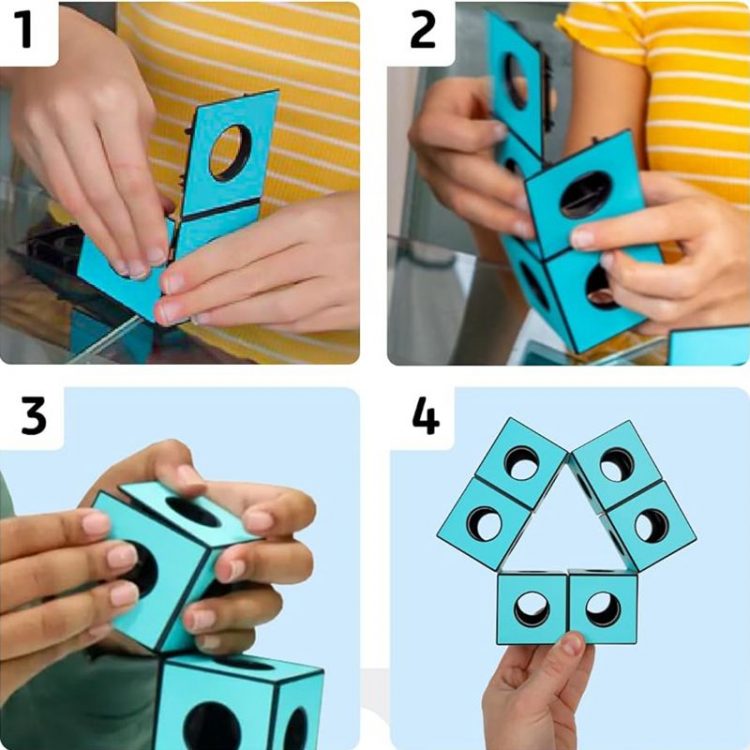 1

2

3

4